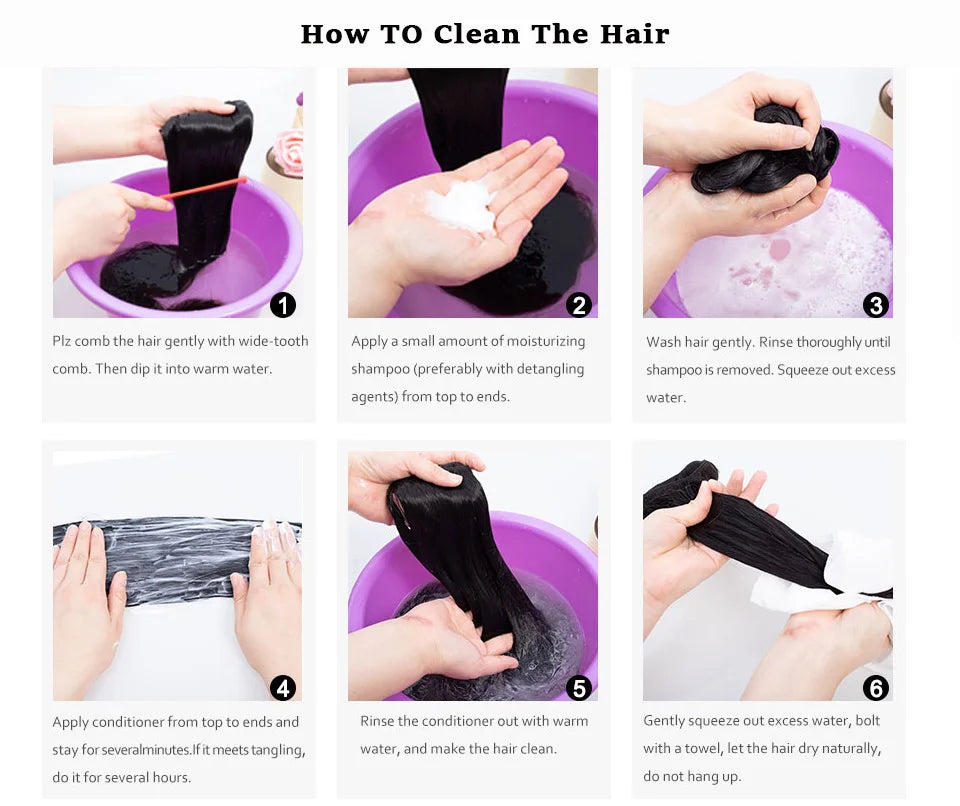 How TO Clean The Hair

1

Plz comb the hair gently with wide-tooth comb. Then dip it into warm water.

2

Apply a small amount of moisturizing shampoo (preferably with detangling agents) from top to ends.

3

Wash hair gently. Rinse thoroughly until shampoo is removed. Squeeze out excess water.

4

Apply conditioner from top to ends and stay for severalminutes.If it meets tangling, do it for several hours.

5

Rinse the conditioner out with warm water, and make the hair clean.

6

Gently squeeze out excess water, bolt with a towel, let the hair dry naturally, do not hang up.