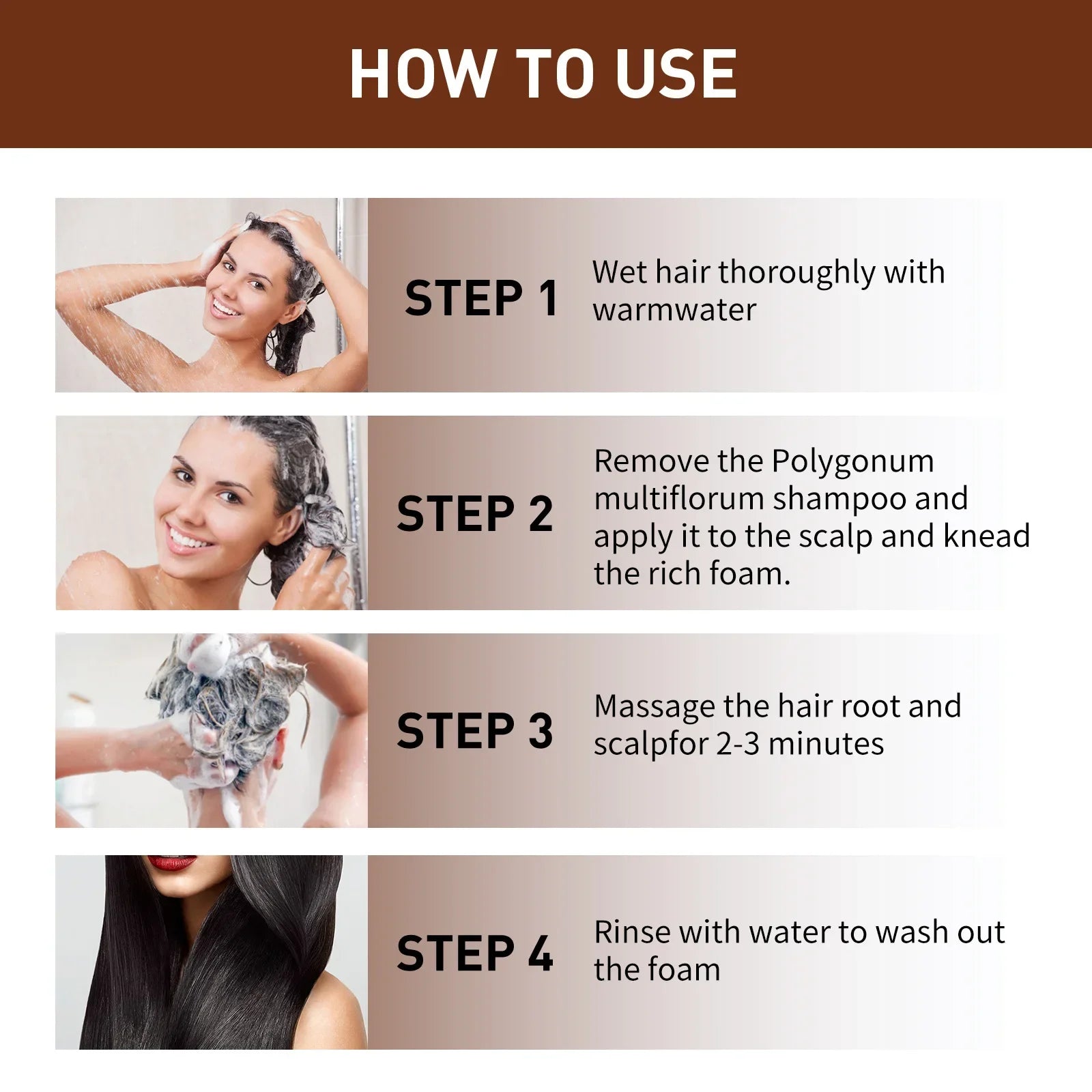 HOW TO USE

STEP 1

Wet hair thoroughly with warmwater

STEP 2

Remove the Polygonum multiflorum shampoo and apply it to the scalp and knead the rich foam.

STEP 3

Massage the hair root and scalpfor 2-3 minutes

STEP 4

Rinse with water to wash out the foam