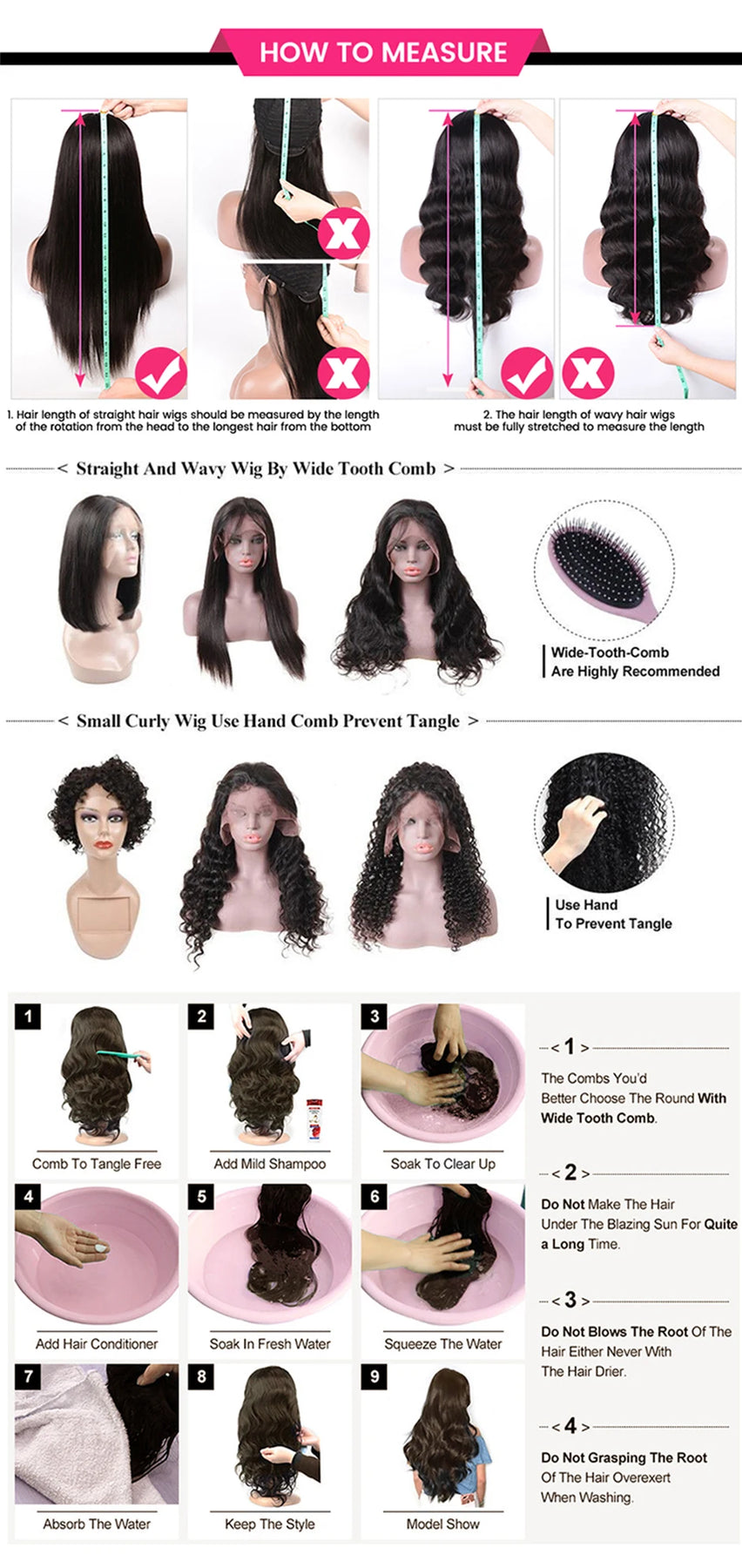 HOW TO MEASURE

1. Hair length of straight hair wigs should be measured by the length of the rotation from the head to the longest hair from the bottom

2. The hair length of wavy hair wigs must be fully stretched to measure the length

< Straight And Wavy Wig By Wide Tooth Comb >

Wide-Tooth-Comb
Are Highly Recommended

< Small Curly Wig Use Hand Comb Prevent Tangle >

Use Hand
To Prevent Tangle

1
Comb To Tangle Free

2
Add Mild Shampoo

3
Soak To Clear Up

4
Add Hair Conditioner

5
Soak In Fresh Water

6
Squeeze The Water

7
Absorb The Water

8
Keep The Style

9
Model Show

< 1 >
The Combs You'd Better Choose The Round With Wide Tooth Comb.

< 2 >
Do Not Make The Hair Under The Blazing Sun For Quite a Long Time.

< 3 >
Do Not Blows The Root Of The Hair Either Never With The Hair Drier.

< 4 >
Do Not Grasping The Root Of The Hair Overexert When Washing.