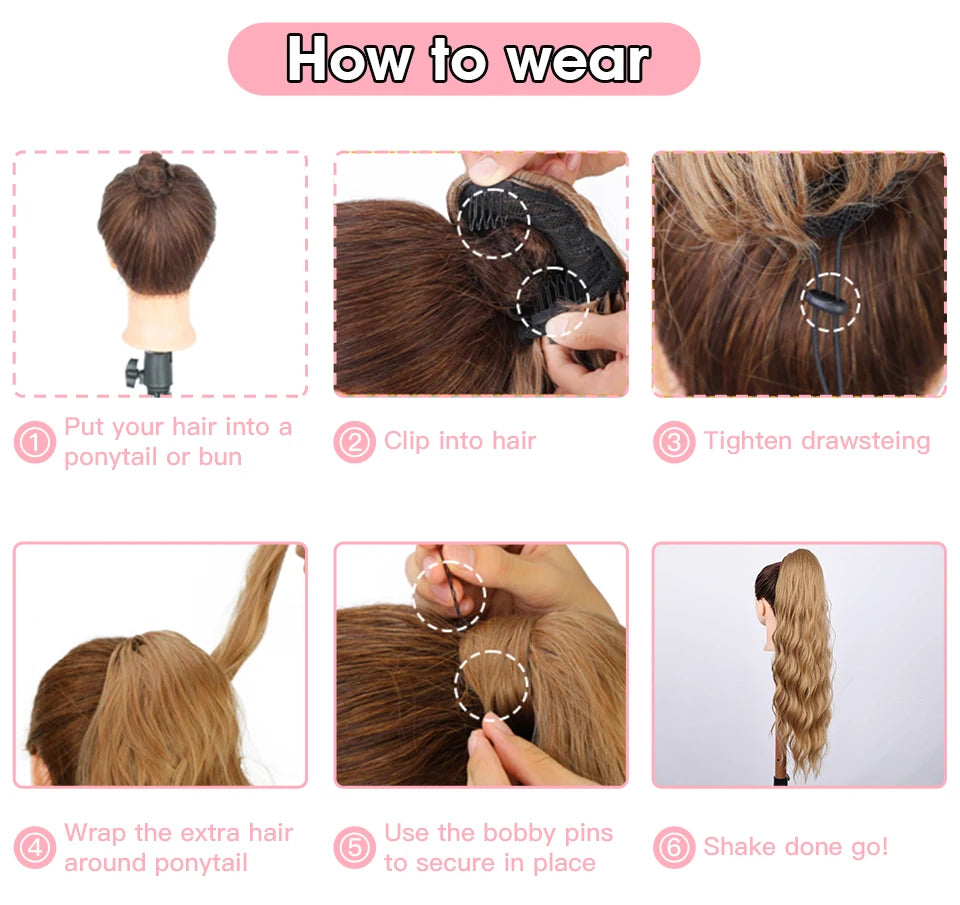 How to wear

① Put your hair into a ponytail or bun

② Clip into hair

③ Tighten drawsteing

④ Wrap the extra hair around ponytail

⑤ Use the bobby pins to secure in place

⑥ Shake done go!