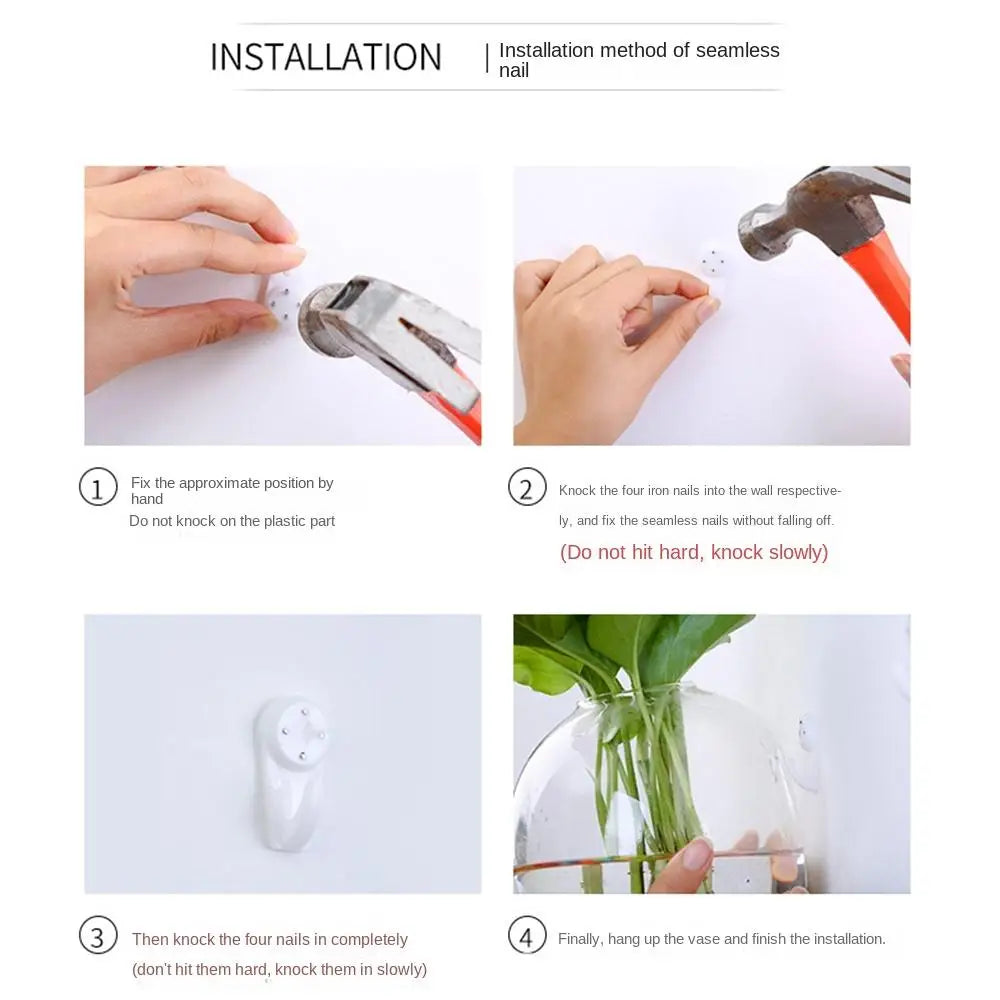 INSTALLATION | Installation method of seamless nail

①
Fix the approximate position by hand
Do not knock on the plastic part

②
Knock the four iron nails into the wall respectively, and fix the seamless nails without falling off.
(Do not hit hard, knock slowly)

③
Then knock the four nails in completely
(don't hit them hard, knock them in slowly)

④
Finally, hang up the vase and finish the installation.