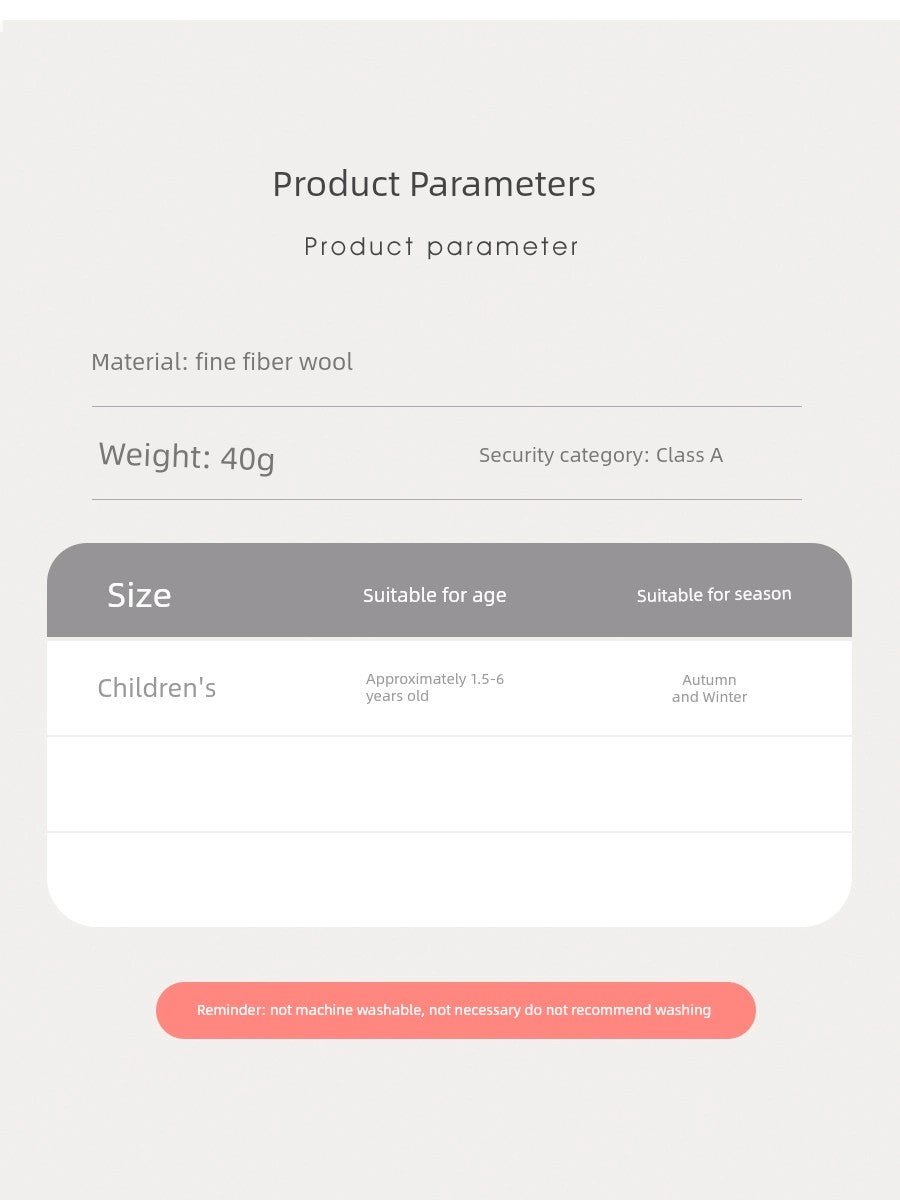 Product Parameters

Product parameter

Material: fine fiber wool

Weight: 40g

Security category: Class A

| Size | Suitable for age | Suitable for season |
|---|---|---|
| Children's | Approximately 1.5-6 years old | Autumn and Winter |
| | | |
| | | |

Reminder: not machine washable, not necessary do not recommend washing